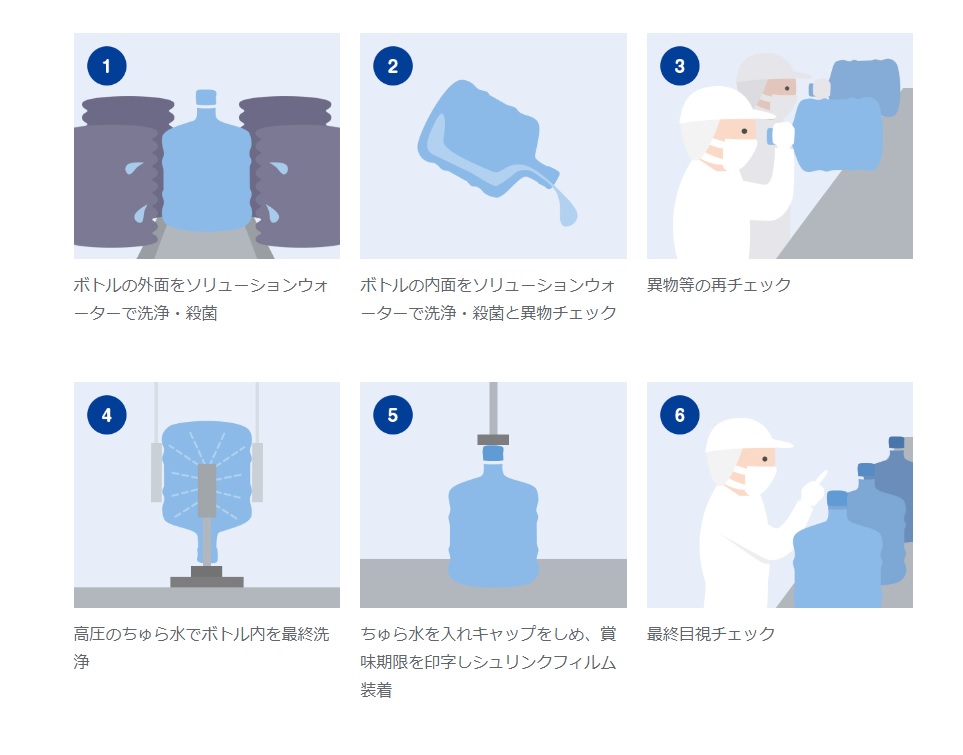 1

ボトルの外面をソリューションウォーターで洗浄・殺菌

2

ボトルの内面をソリューションウォーターで洗浄・殺菌と異物チェック

3

異物等の再チェック

4

高圧のちゅら水でボトル内を最終洗浄

5

ちゅら水を入れキャップをしめ、賞味期限を印字しシュリンクフィルム装着

6

最終目視チェック