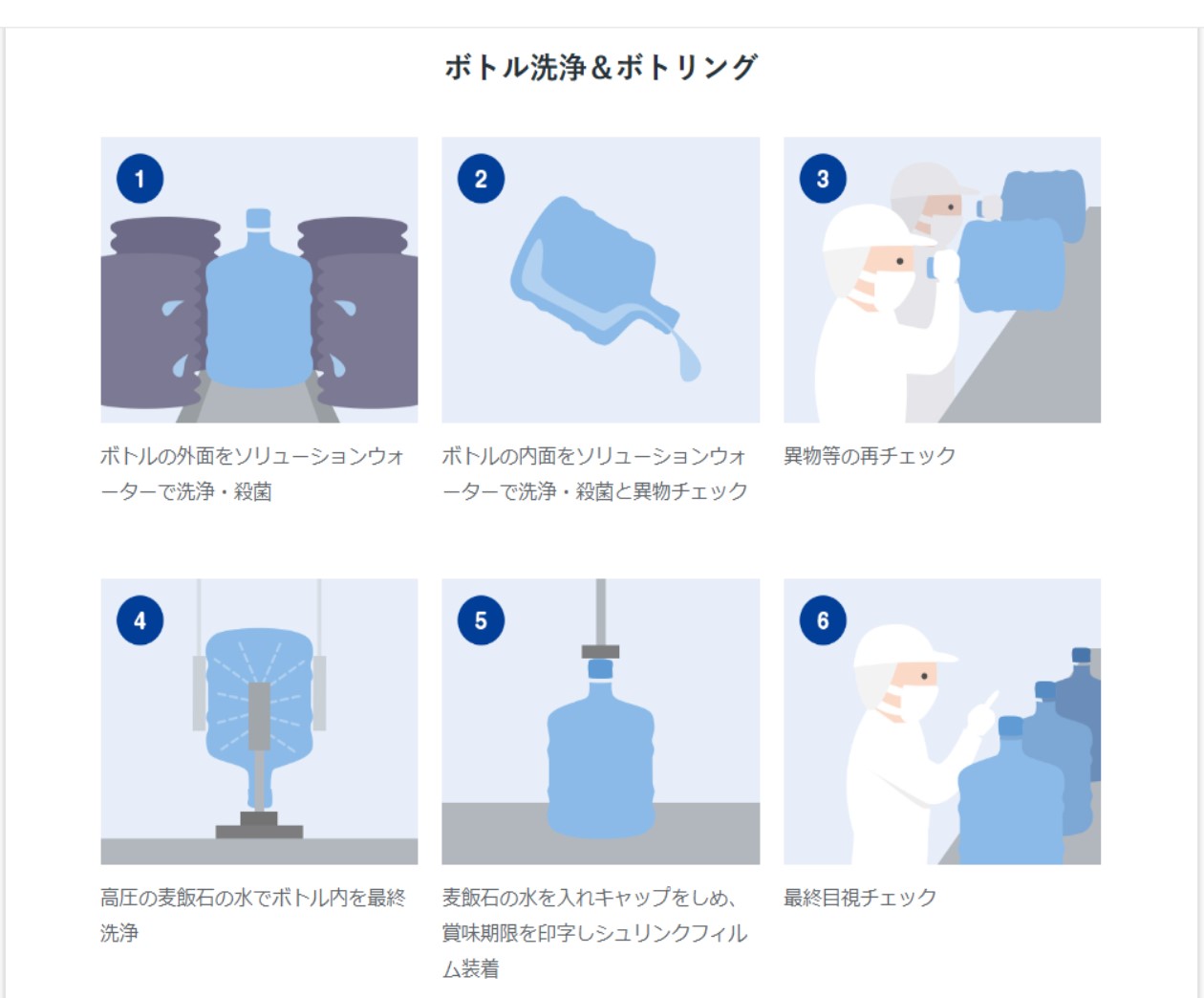 ボトル洗浄＆ボトリング

1

ボトルの外面をソリューションウォーターで洗浄・殺菌

2

ボトルの内面をソリューションウォーターで洗浄・殺菌と異物チェック

3

異物等の再チェック

4

高圧の麦飯石の水でボトル内を最終洗浄

5

麦飯石の水を入れキャップをしめ、賞味期限を印字しシュリンクフィルム装着

6

最終目視チェック